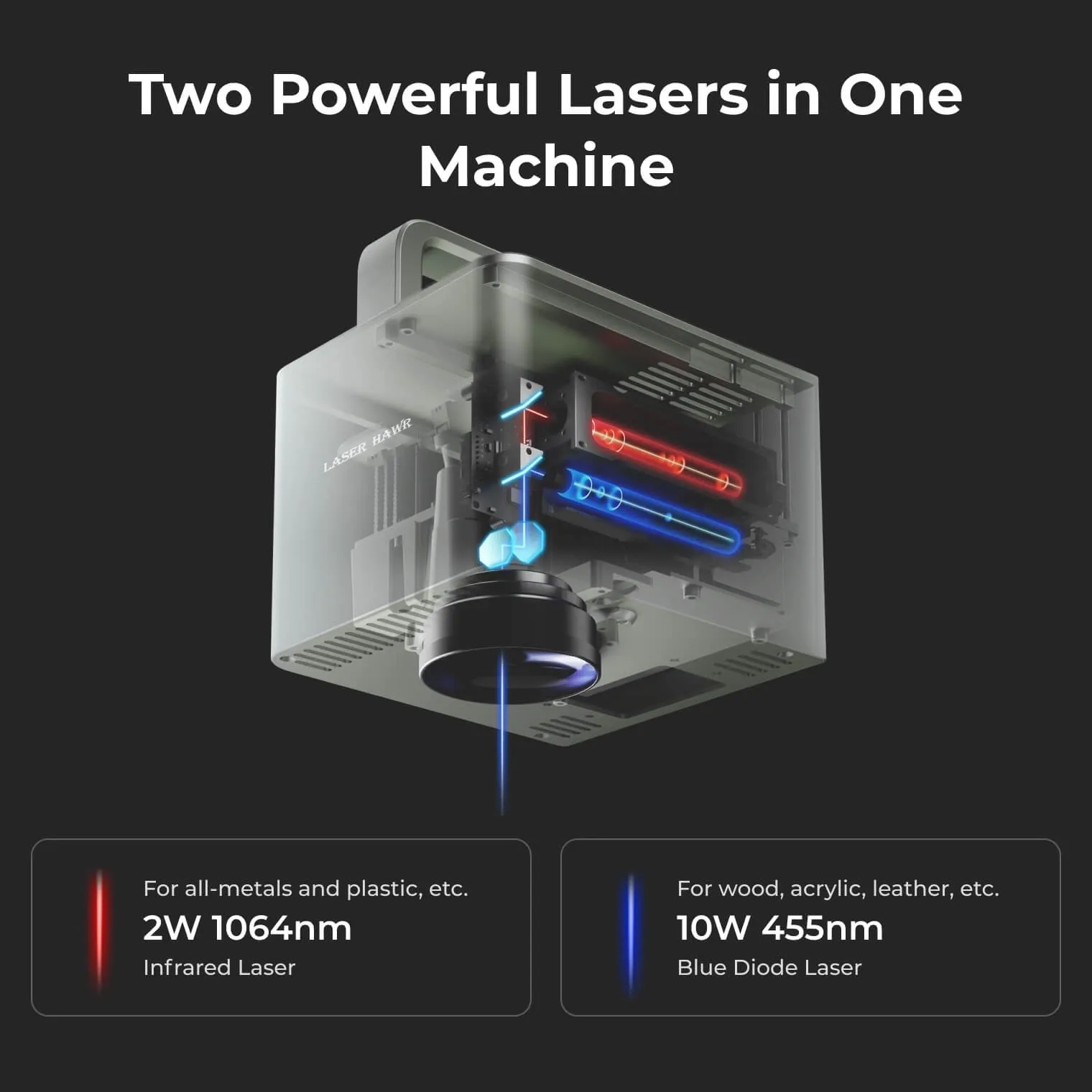 Two Powerful Lasers in One Machine

LASER HAWK

For all-metals and plastic, etc.
2W 1064nm
Infrared Laser

For wood, acrylic, leather, etc.
10W 455nm
Blue Diode Laser